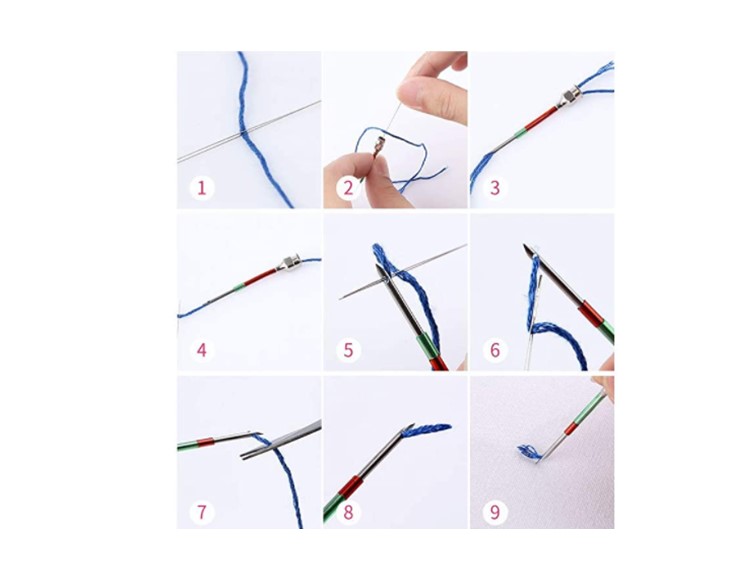 1
2
3
4
5
6
7
8
9